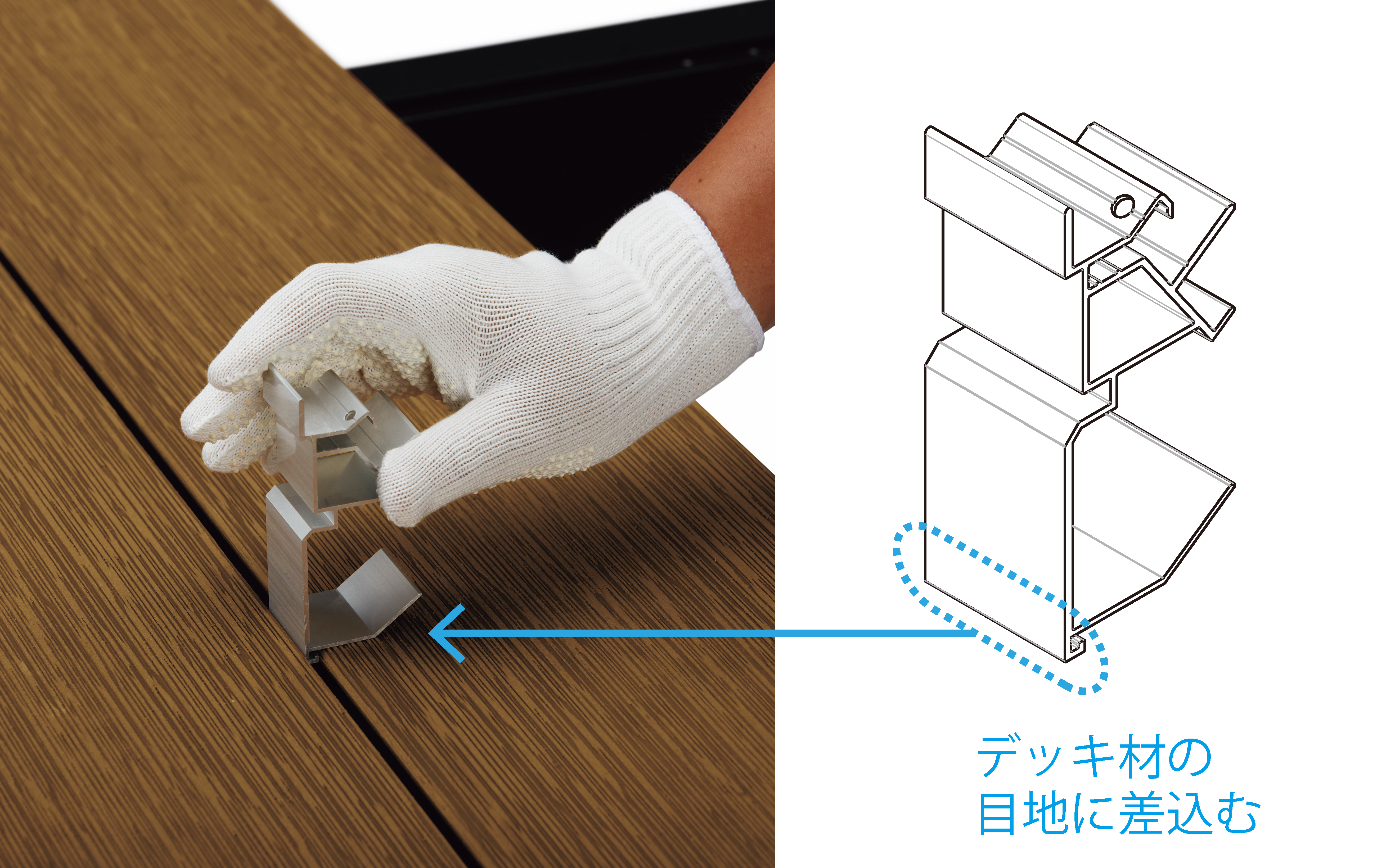 デッキ材の
目地に差込む